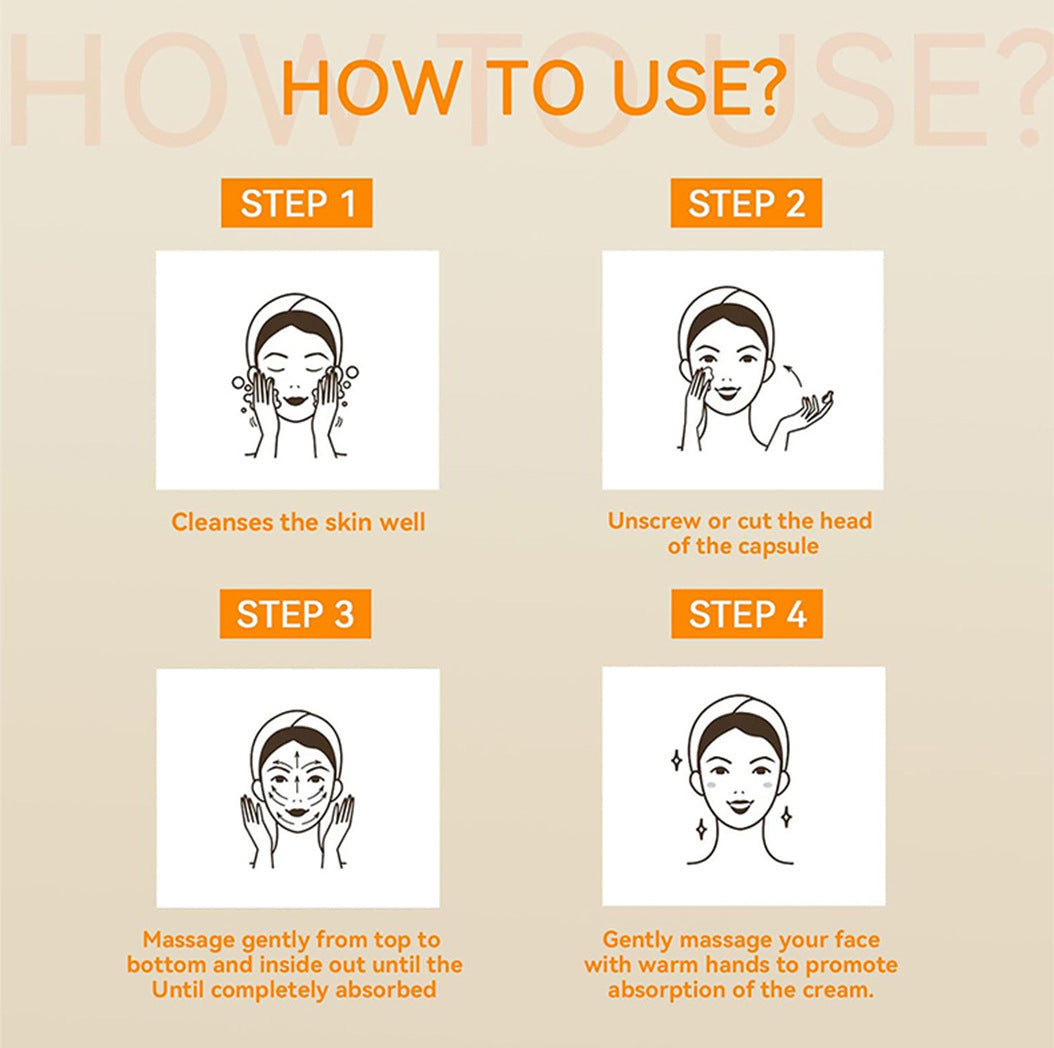 HOW TO USE?

HOW TO USE?

STEP 1

Cleanses the skin well

STEP 2

Unscrew or cut the head of the capsule

STEP 3

Massage gently from top to bottom and inside out until the Until completely absorbed

STEP 4

Gently massage your face with warm hands to promote absorption of the cream.